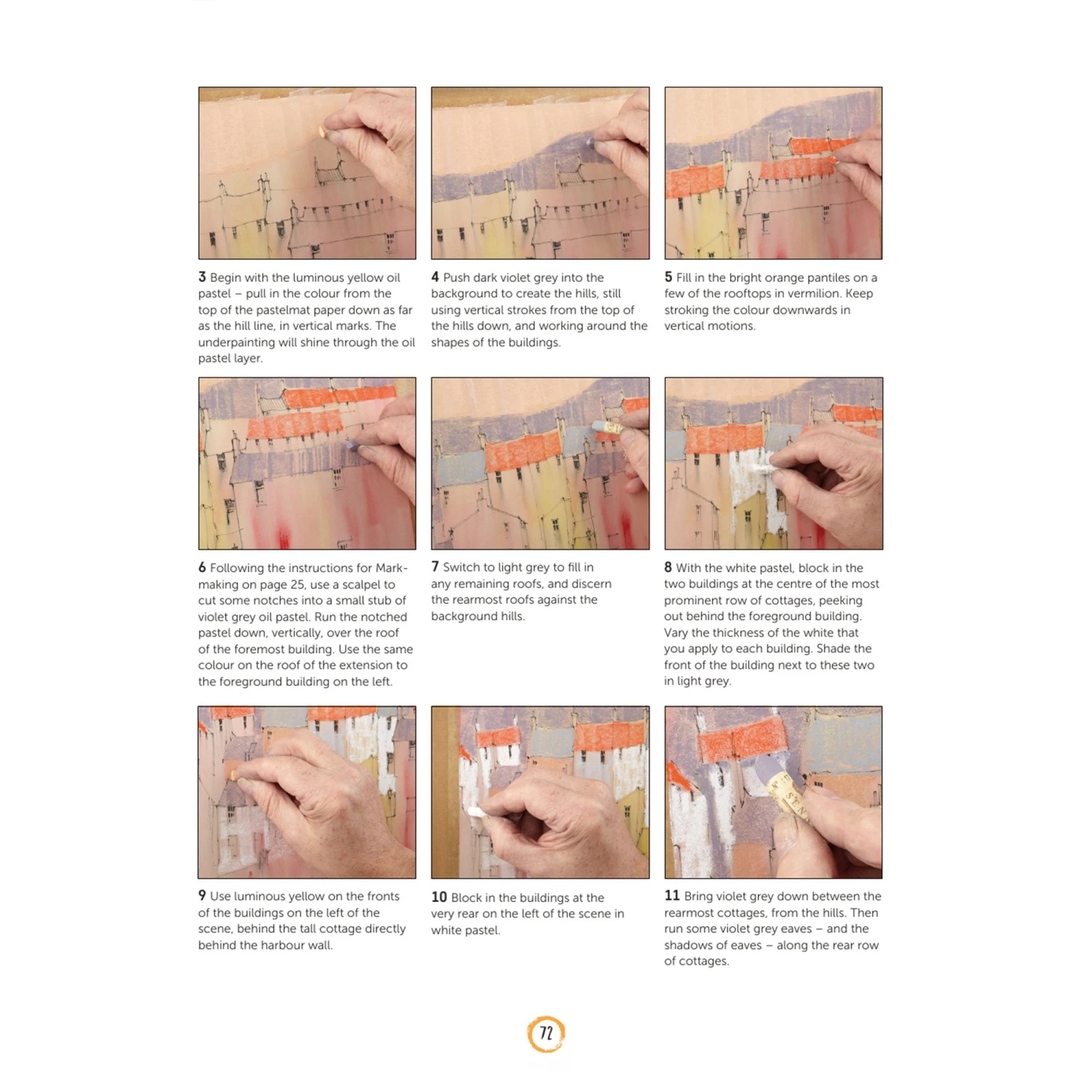 3 Begin with the luminous yellow oil pastel – pull in the colour from the top of the pastelmat paper down as far as the hill line, in vertical marks. The underpainting will shine through the oil pastel layer.

4 Push dark violet grey into the background to create the hills, still using vertical strokes from the top of the hills down, and working around the shapes of the buildings.

5 Fill in the bright orange pantiles on a few of the rooftops in vermilion. Keep stroking the colour downwards in vertical motions.

6 Following the instructions for Mark-making on page 25, use a scalpel to cut some notches into a small stub of violet grey oil pastel. Run the notched pastel down, vertically, over the roof of the foremost building. Use the same colour on the roof of the extension to the foreground building on the left.

7 Switch to light grey to fill in any remaining roofs, and discern the rearmost roofs against the background hills.

8 With the white pastel, block in the two buildings at the centre of the most prominent row of cottages, peeking out behind the foreground building. Vary the thickness of the white that you apply to each building. Shade the front of the building next to these two in light grey.

9 Use luminous yellow on the fronts of the buildings on the left of the scene, behind the tall cottage directly behind the harbour wall.

10 Block in the buildings at the very rear on the left of the scene in white pastel.

11 Bring violet grey down between the rearmost cottages, from the hills. Then run some violet grey eaves – and the shadows of eaves – along the rear row of cottages.

72